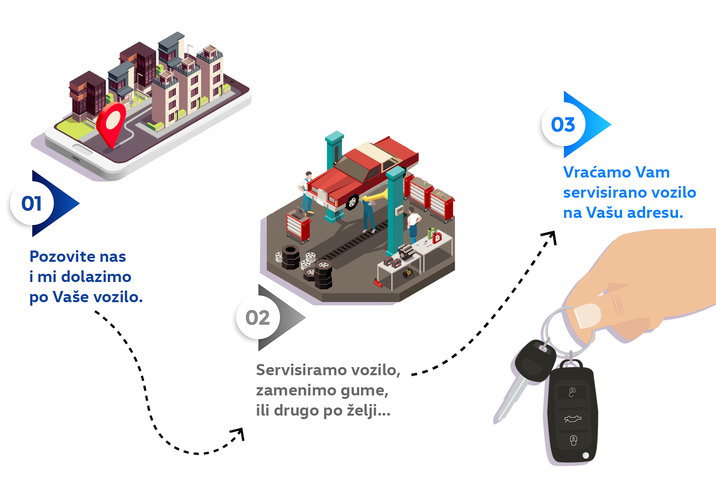 01

Pozovite nas i mi dolazimo po Vaše vozilo.

02

Servisiramo vozilo, zamenimo gume, ili drugo po želji...

03

Vraćamo Vam servisirano vozilo na Vašu adresu.